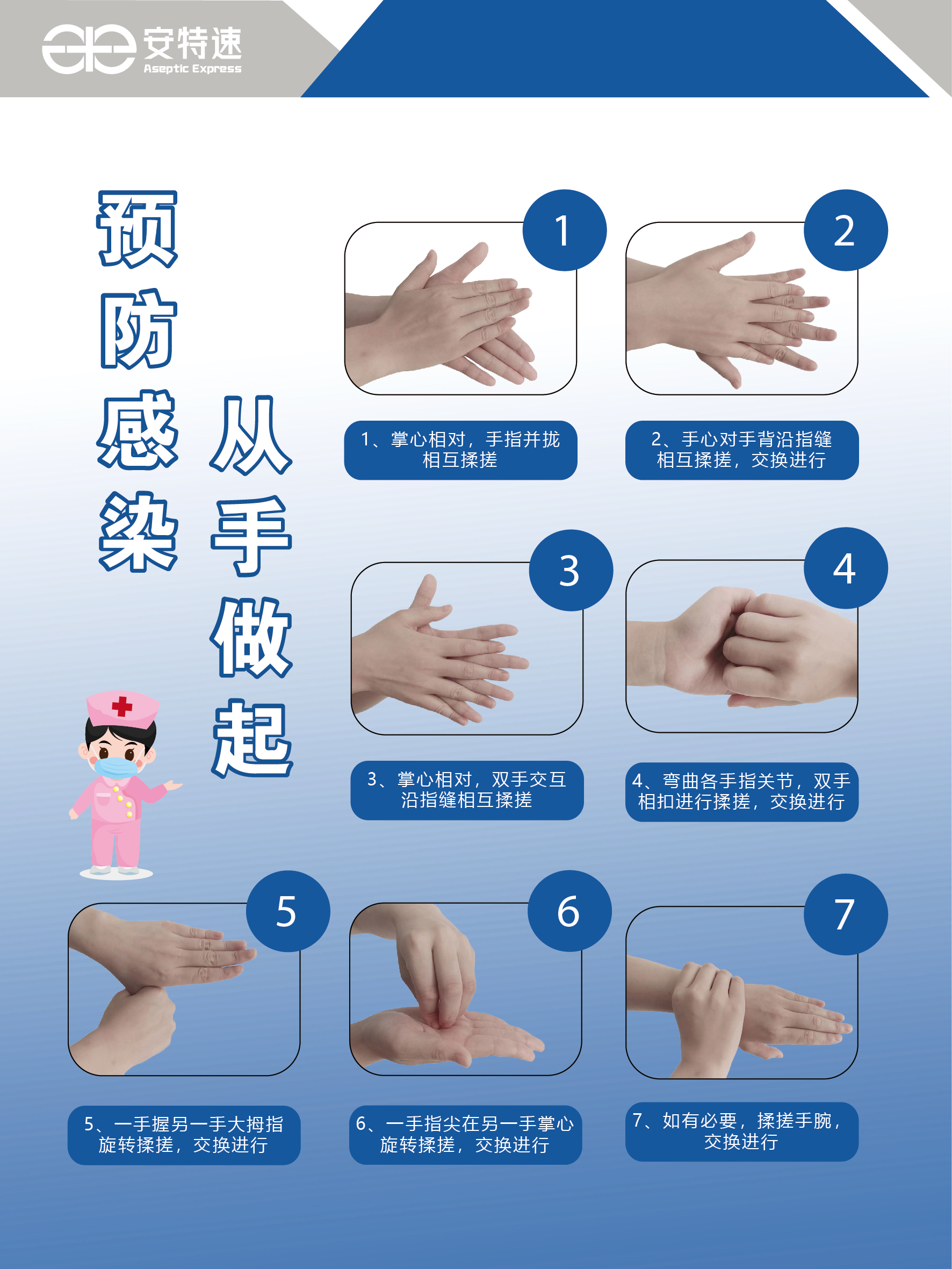 安特速
Aseptic Express

预防感染
从手做起

1

1、掌心相对，手指并拢相互揉搓

2

2、手心对手背沿指缝相互揉搓，交换进行

3

3、掌心相对，双手交互沿指缝相互揉搓

4

4、弯曲各手指关节，双手相扣进行揉搓，交换进行

5

5、一手握另一手大拇指旋转揉搓，交换进行

6

6、一手指尖在另一手掌心旋转揉搓，交换进行

7

7、如有必要，揉搓手腕，交换进行